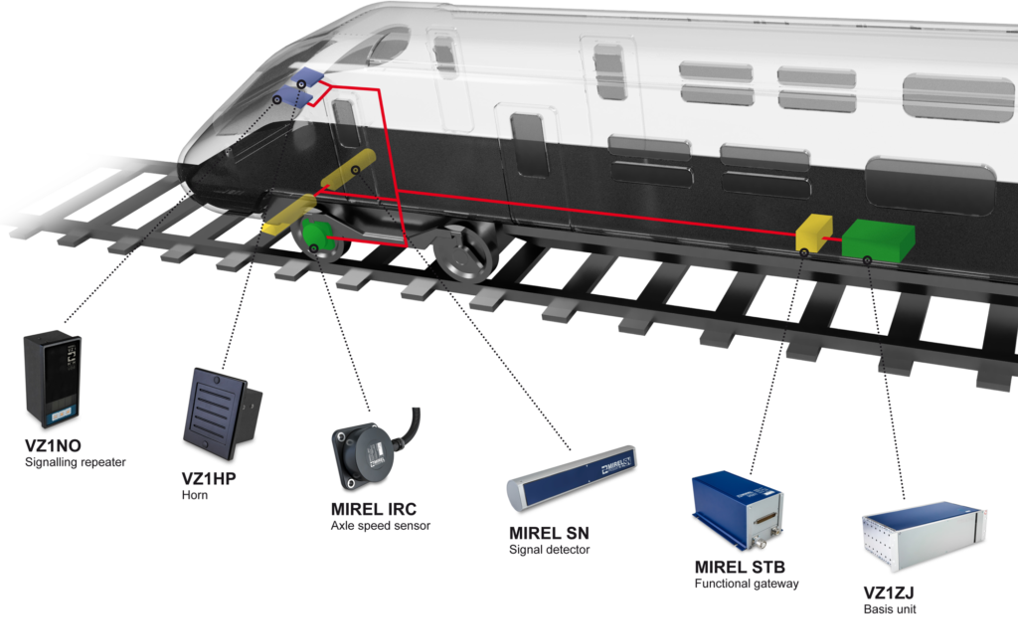 VZ1NO
Signalling repeater

VZ1HP
Horn

MIREL IRC
Axle speed sensor

MIREL SN
Signal detector

MIREL STB
Functional gateway

VZ1ZJ
Basis unit